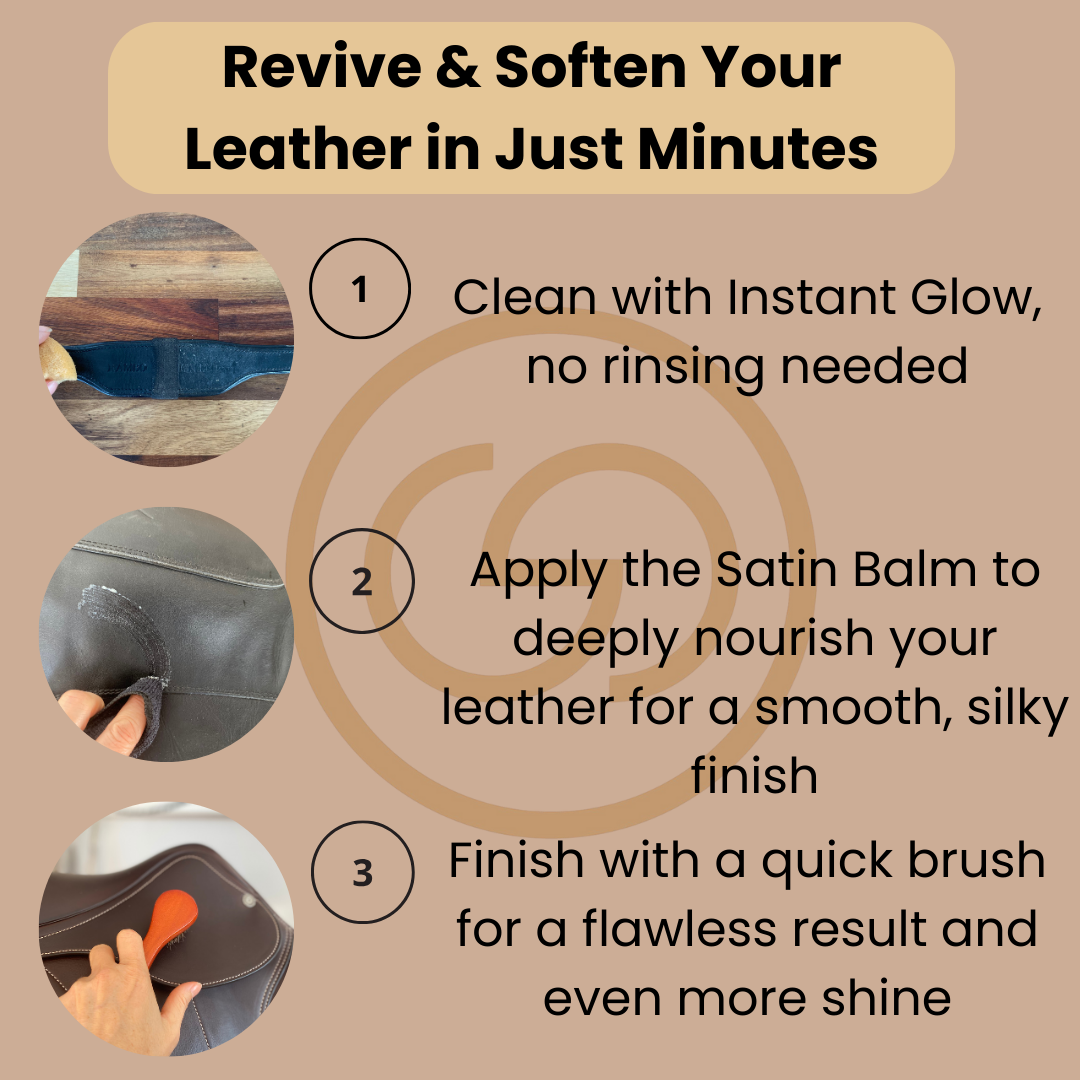 Revive & Soften Your Leather in Just Minutes

1 Clean with Instant Glow, no rinsing needed

2 Apply the Satin Balm to deeply nourish your leather for a smooth, silky finish

3 Finish with a quick brush for a flawless result and even more shine